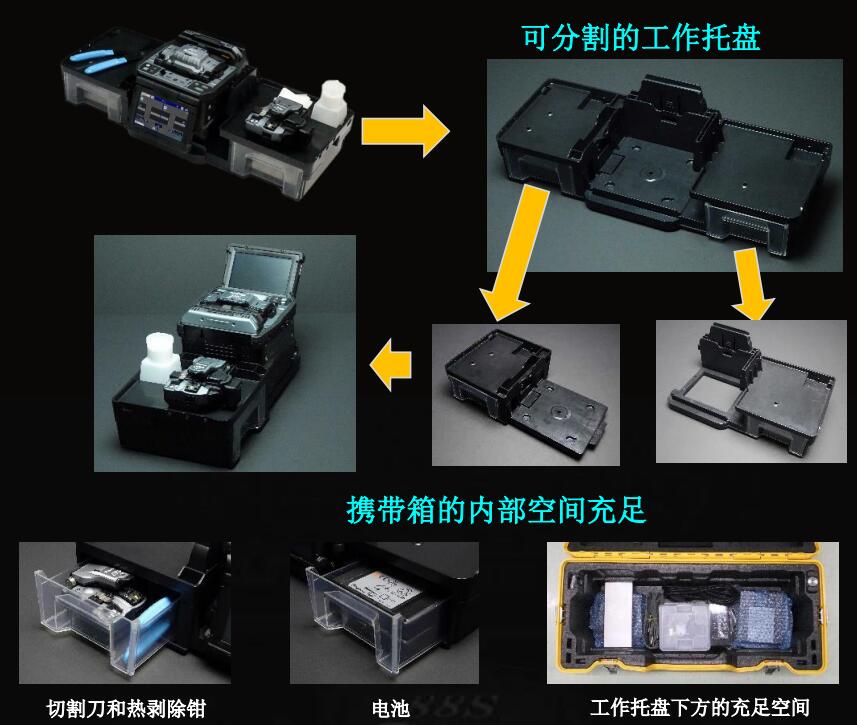 可分割的工作托盘

携带箱的内部空间充足

切割刀和热剥除钳

电池

工作托盘下方的充足空间